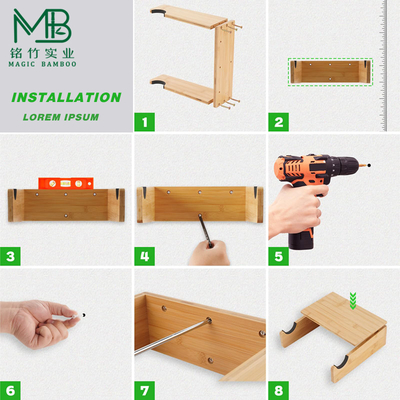 MB
铭竹实业
MAGIC BAMBOO

INSTALLATION
LOREM IPSUM

1

2

3

4

5

6

7

8